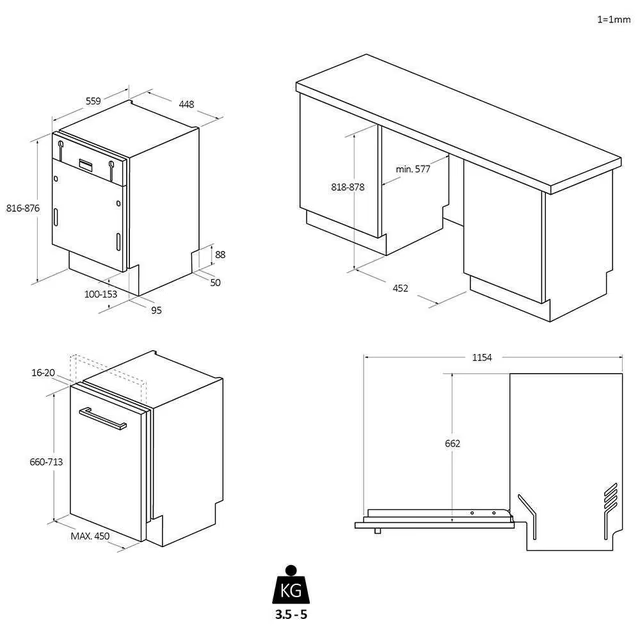 1=1mm

559
448
816-876
88
50
100-153
95

818-878
min. 577
452

16-20
660-713
MAX. 450

1154
662

KG
3.5 - 5