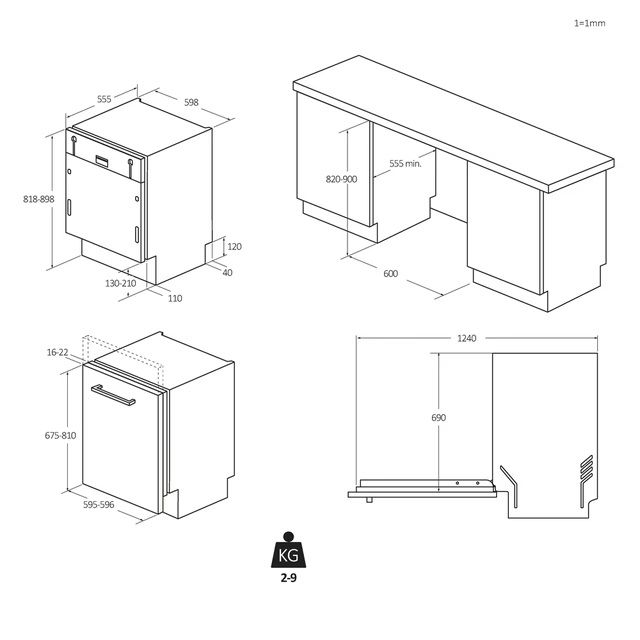 1=1mm

555
598
818-898
120
40
130-210
110

820-900
555 min.
600

16-22
675-810
595-596

1240
690

KG
2-9