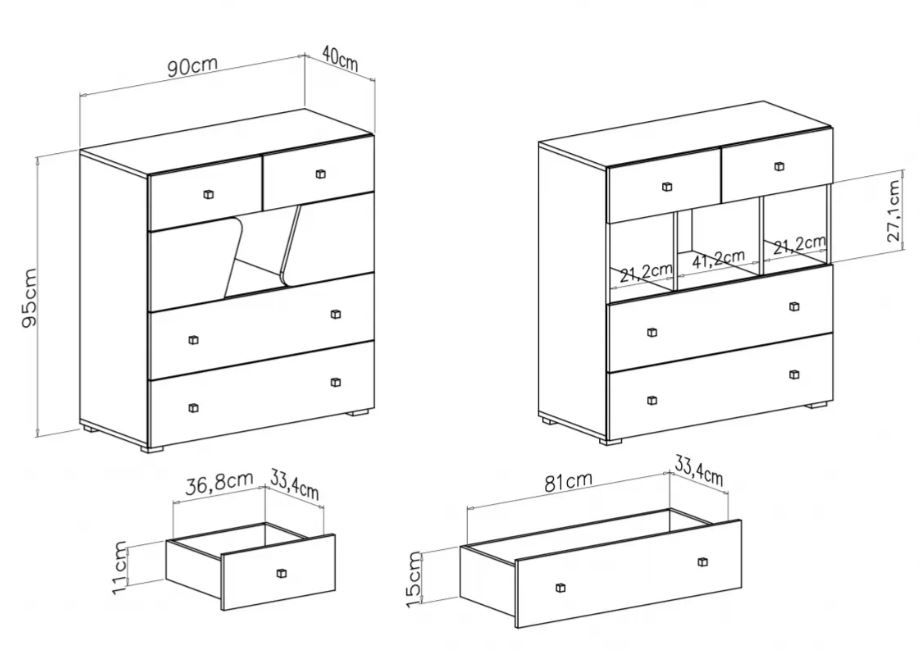 90cm
40cm
95cm
27,1cm
21,2cm
41,2cm
21,2cm
36,8cm
33,4cm
11cm
81cm
33,4cm
15cm