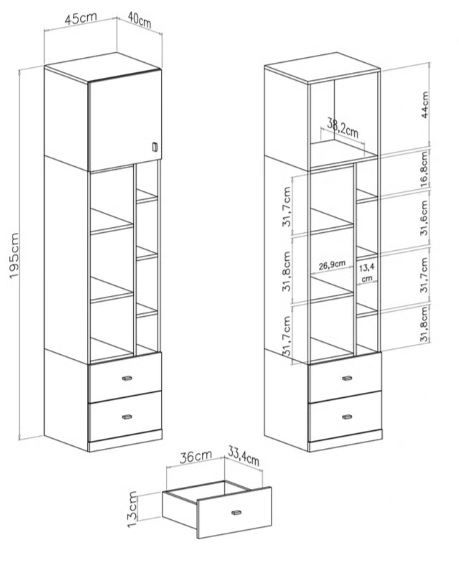 45cm
40cm
195cm
38,2cm
44cm
16,8cm
31,7cm
31,6cm
31,8cm
26,9cm
13,4 cm
31,7cm
31,7cm
31,8cm
36cm
33,4cm
13cm